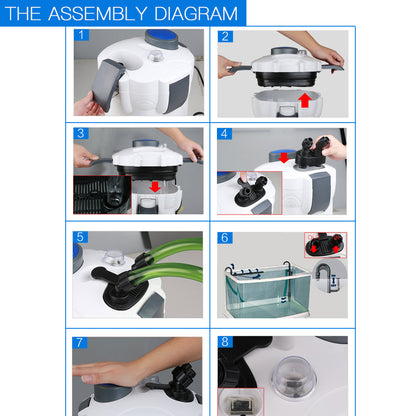 THE ASSEMBLY DIAGRAM

1

2

3

4

5

6

7

8