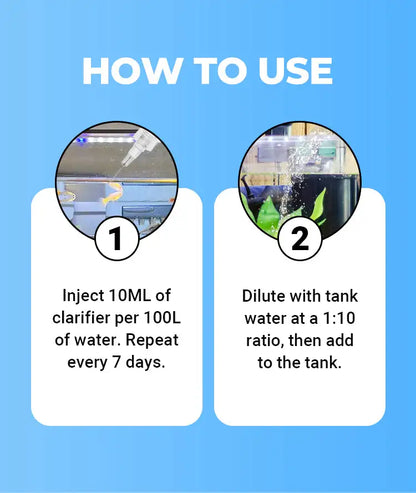 HOW TO USE

1

Inject 10ML of clarifier per 100L of water. Repeat every 7 days.

2

Dilute with tank water at a 1:10 ratio, then add to the tank.