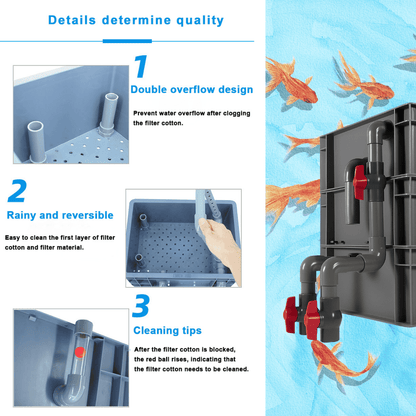 Details determine quality

1

Double overflow design

Prevent water overflow after clogging the filter cotton.

2

Rainy and reversible

Easy to clean the first layer of filter cotton and filter material.

3

Cleaning tips

After the filter cotton is blocked, the red ball rises, indicating that the filter cotton needs to be cleaned.