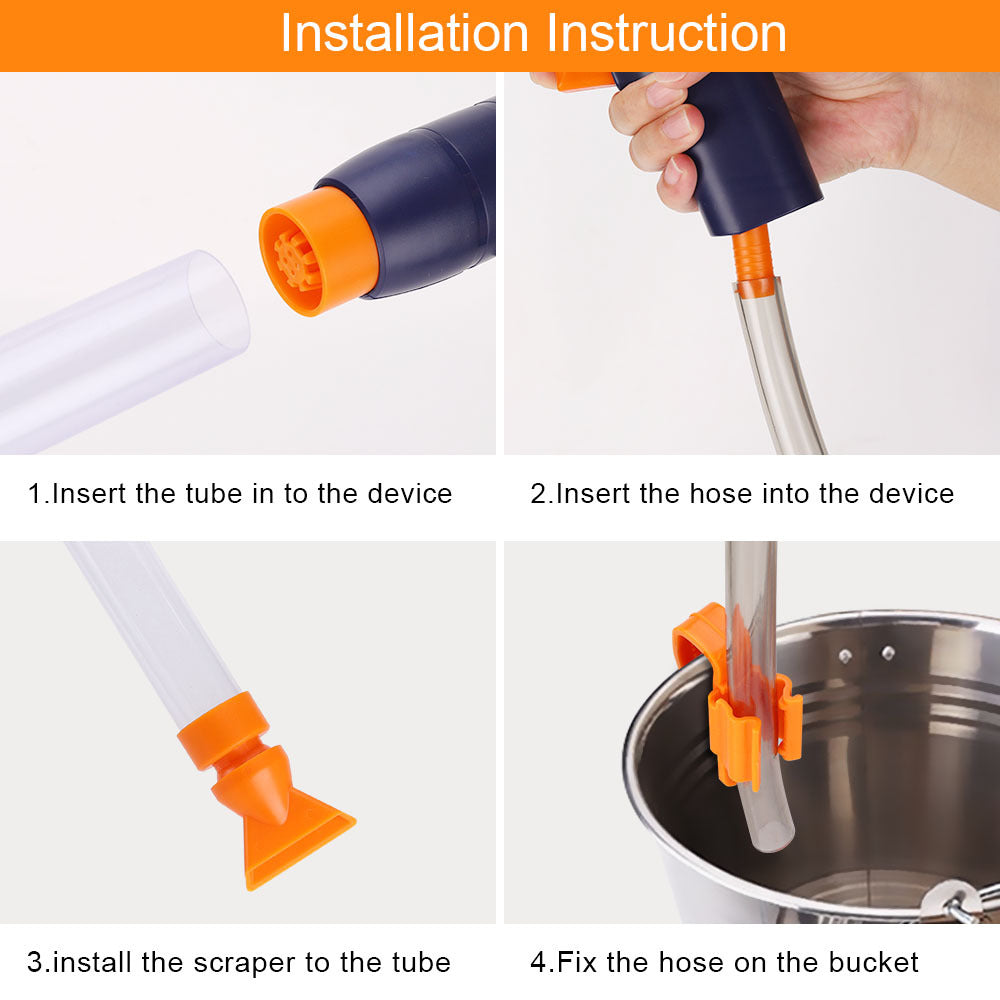 Installation Instruction

1.Insert the tube in to the device

2.Insert the hose into the device

3.install the scraper to the tube

4.Fix the hose on the bucket