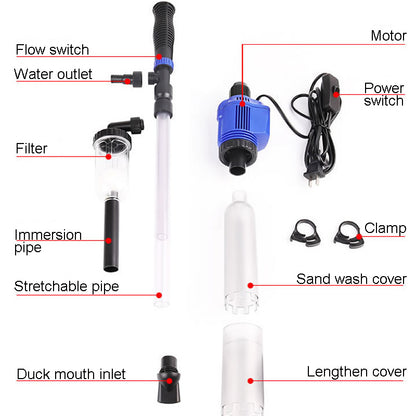 Flow switch

Water outlet

Filter

Immersion pipe

Stretchable pipe

Duck mouth inlet

Motor

Power switch

Clamp

Sand wash cover

Lengthen cover