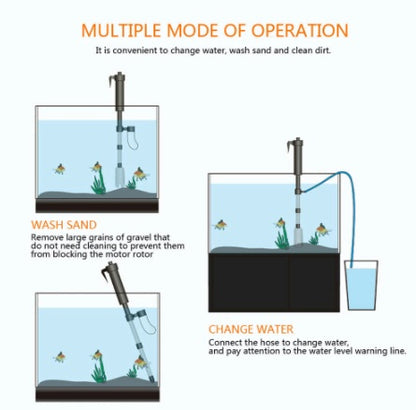 MULTIPLE MODE OF OPERATION

It is convenient to change water, wash sand and clean dirt.

WASH SAND

Remove large grains of gravel that do not need cleaning to prevent them from blocking the motor rotor

CHANGE WATER

Connect the hose to change water, and pay attention to the water level warning line.